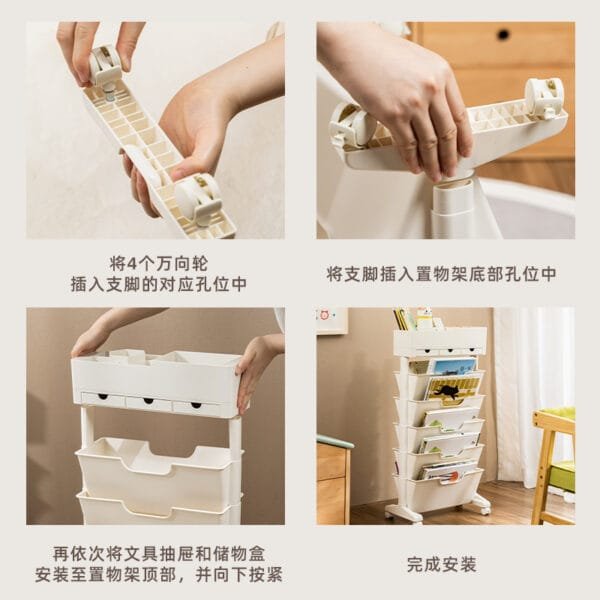 将4个万向轮
插入支脚的对应孔位中

将支脚插入置物架底部孔位中

再依次将文具抽屉和储物盒
安装至置物架顶部，并向下按紧

完成安装