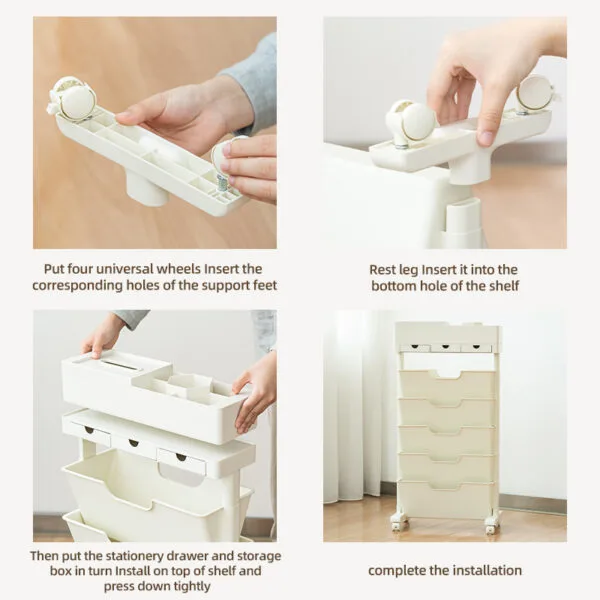 Put four universal wheels Insert the corresponding holes of the support feet

Rest leg Insert it into the bottom hole of the shelf

Then put the stationery drawer and storage box in turn Install on top of shelf and press down tightly

complete the installation